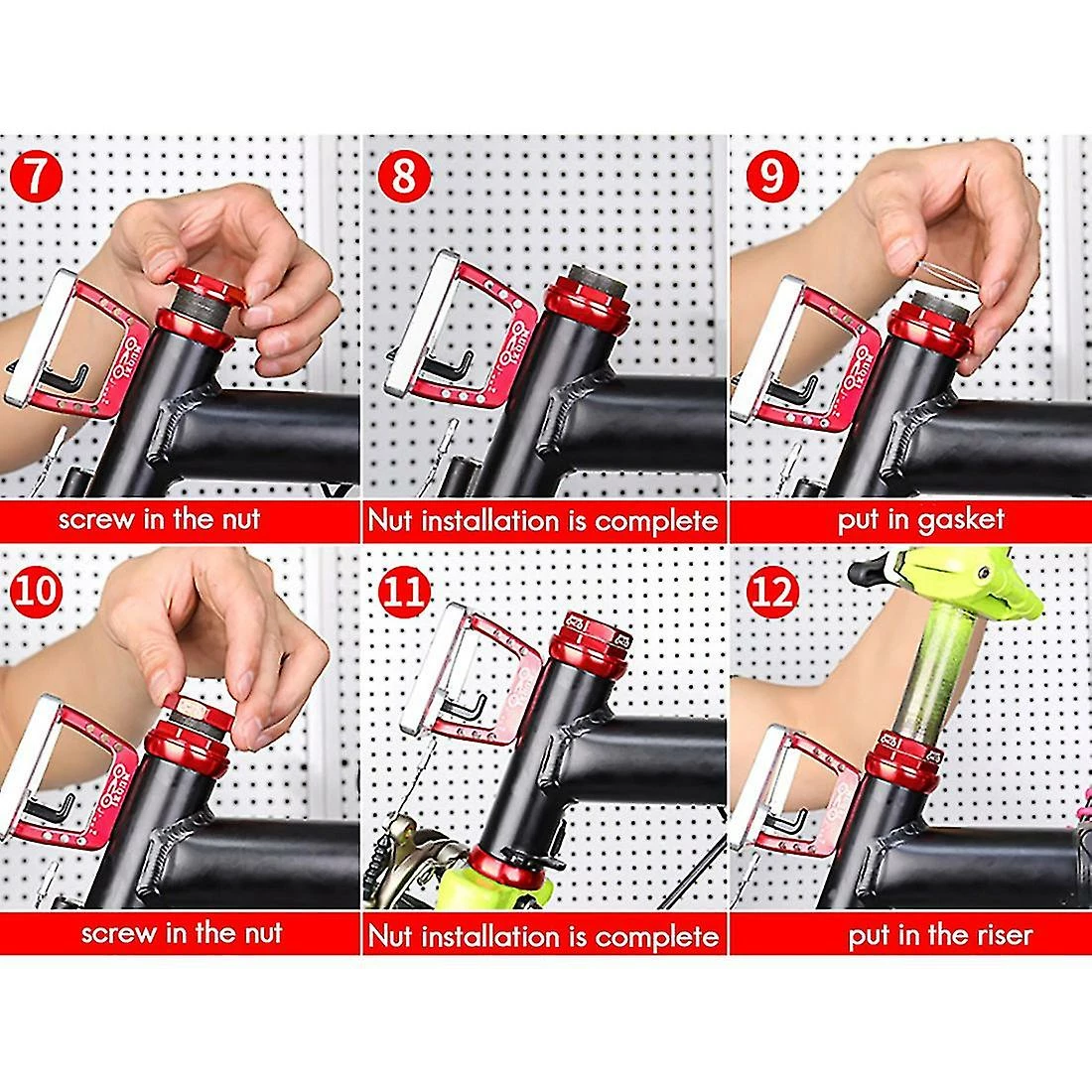 7
screw in the nut

8
Nut installation is complete

9
put in gasket

10
screw in the nut

11
Nut installation is complete

12
put in the riser