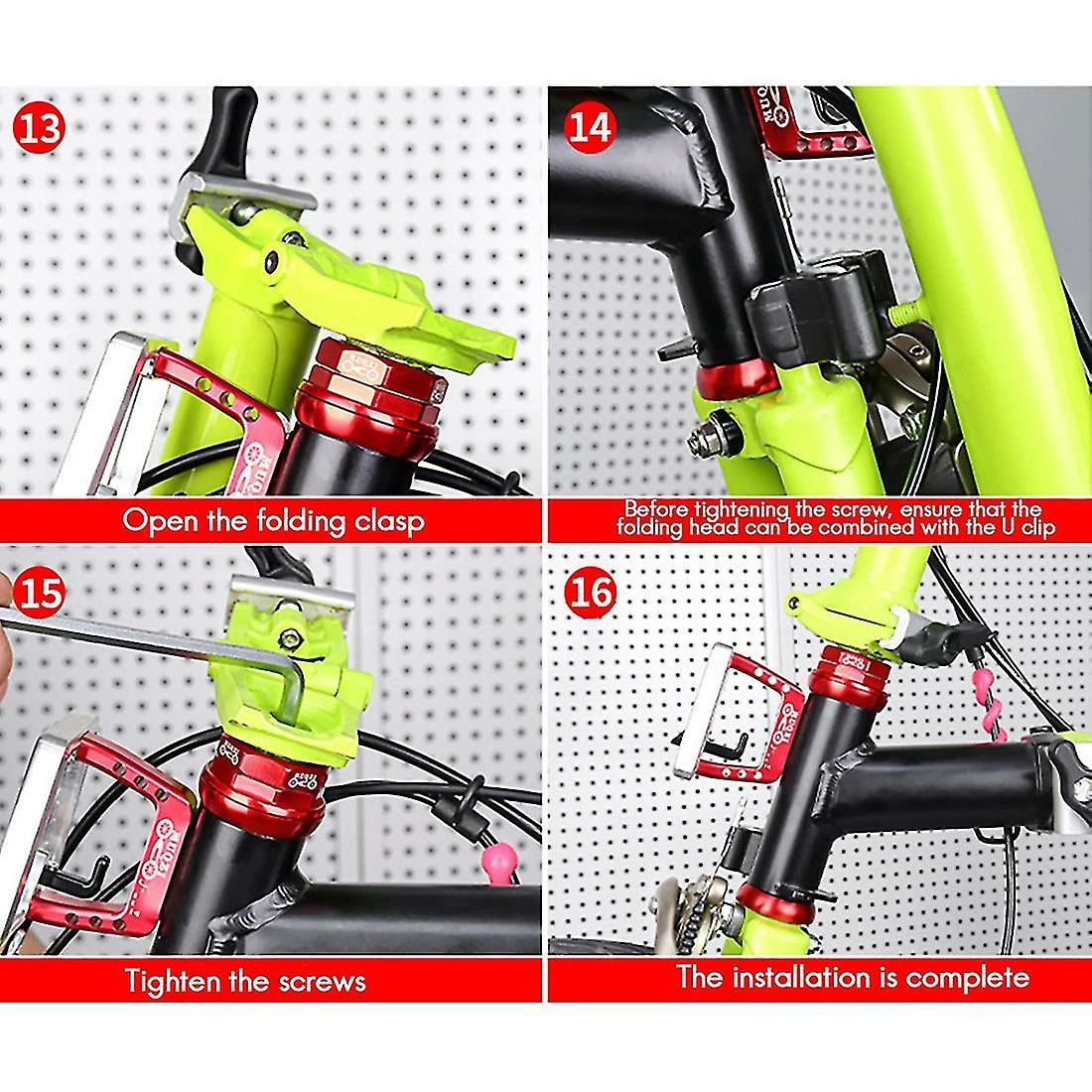 13

Open the folding clasp

14

Before tightening the screw, ensure that the folding head can be combined with the U clip

15

Tighten the screws

16

The installation is complete